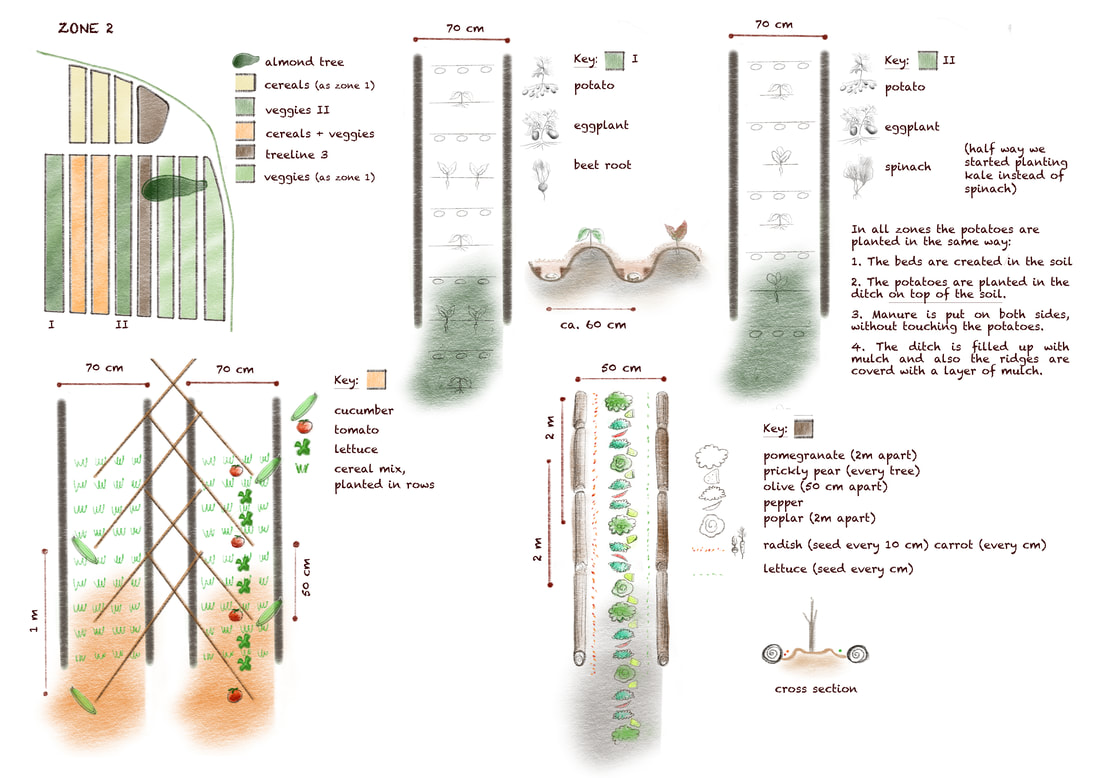 ZONE 2

almond tree
cereals (as zone 1)
veggies II
cereals + veggies
treeline 3
veggies (as zone 1)

I
II

70 cm

Key: I
potato
eggplant
beet root

ca. 60 cm

70 cm

Key: II
potato
eggplant
spinach

(half way we started planting kale instead of spinach)

In all zones the potatoes are planted in the same way:

1. The beds are created in the soil

2. The potatoes are planted in the ditch on top of the soil.

3. Manure is put on both sides, without touching the potatoes.

4. The ditch is filled up with mulch and also the ridges are coverd with a layer of mulch.

70 cm
70 cm

Key:
cucumber
tomato
lettuce
cereal mix, planted in rows

1 m
50 cm

50 cm
2 m
2 m

Key:
pomegranate (2m apart)
prickly pear (every tree)
olive (50 cm apart)
pepper
poplar (2m apart)
radish (seed every 10 cm) carrot (every cm)
lettuce (seed every cm)

cross section